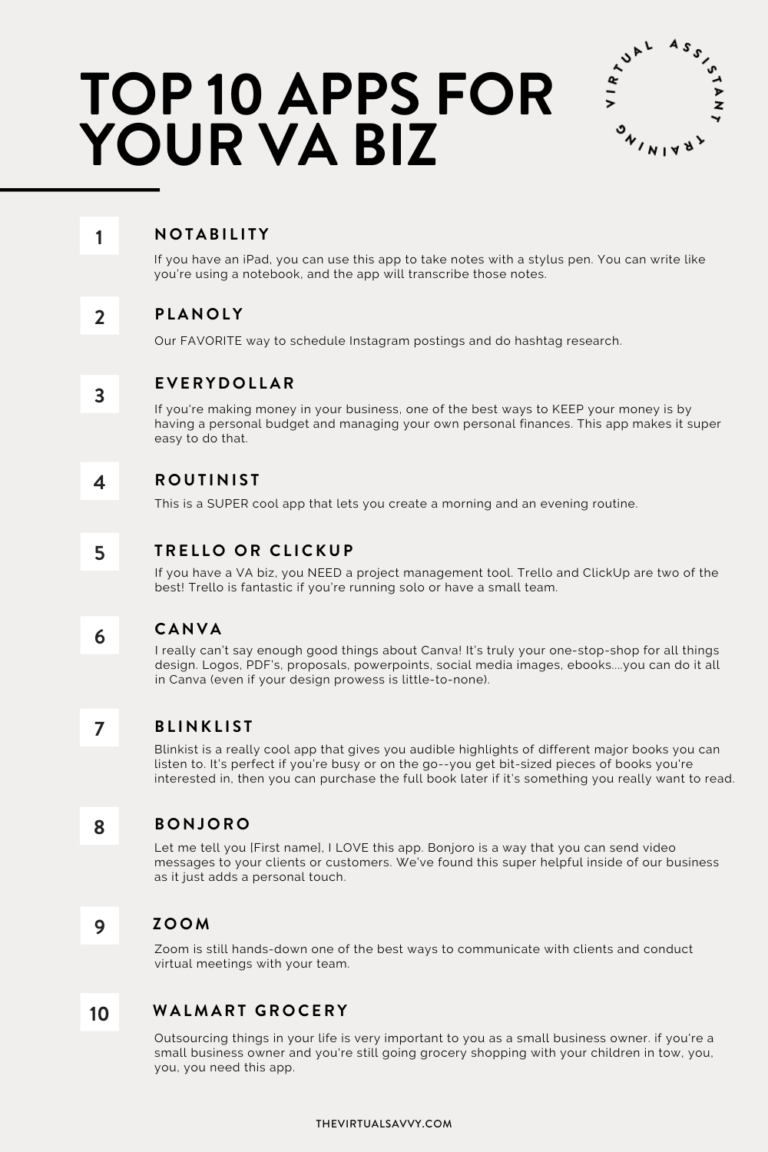 TOP 10 APPS FOR YOUR VA BIZ

VIRTUAL ASSISTANT TRAINING

1
NOTABILITY
If you have an iPad, you can use this app to take notes with a stylus pen. You can write like you're using a notebook, and the app will transcribe those notes.

2
PLANOLY
Our FAVORITE way to schedule Instagram postings and do hashtag research.

3
EVERYDOLLAR
If you're making money in your business, one of the best ways to KEEP your money is by having a personal budget and managing your own personal finances. This app makes it super easy to do that.

4
ROUTINIST
This is a SUPER cool app that lets you create a morning and an evening routine.

5
TRELLO OR CLICKUP
If you have a VA biz, you NEED a project management tool. Trello and ClickUp are two of the best! Trello is fantastic if you're running solo or have a small team.

6
CANVA
I really can't say enough good things about Canva! It's truly your one-stop-shop for all things design. Logos, PDF's, proposals, powerpoints, social media images, ebooks....you can do it all in Canva (even if your design prowess is little-to-none).

7
BLINKLIST
Blinkist is a really cool app that gives you audible highlights of different major books you can listen to. It's perfect if you're busy or on the go--you get bit-sized pieces of books you're interested in, then you can purchase the full book later if it's something you really want to read.

8
BONJORO
Let me tell you [First name], I LOVE this app. Bonjoro is a way that you can send video messages to your clients or customers. We've found this super helpful inside of our business as it just adds a personal touch.

9
ZOOM
Zoom is still hands-down one of the best ways to communicate with clients and conduct virtual meetings with your team.

10
WALMART GROCERY
Outsourcing things in your life is very important to you as a small business owner. if you're a small business owner and you're still going grocery shopping with your children in tow, you, you, you need this app.

THEVIRTUALSAVVY.COM